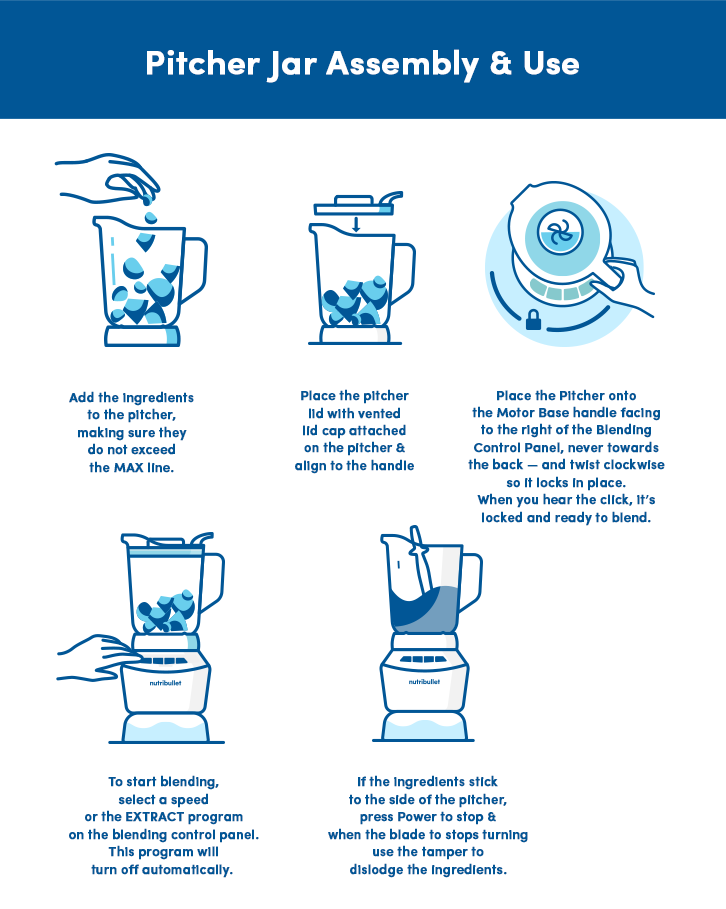 Pitcher Jar Assembly & Use

Add the ingredients to the pitcher, making sure they do not exceed the MAX line.

Place the pitcher lid with vented lid cap attached on the pitcher & align to the handle

Place the Pitcher onto the Motor Base handle facing to the right of the Blending Control Panel, never towards the back — and twist clockwise so it locks in place. When you hear the click, it's locked and ready to blend.

nutribullet

To start blending, select a speed or the EXTRACT program on the blending control panel. This program will turn off automatically.

nutribullet

If the ingredients stick to the side of the pitcher, press Power to stop & when the blade to stops turning use the tamper to dislodge the ingredients.