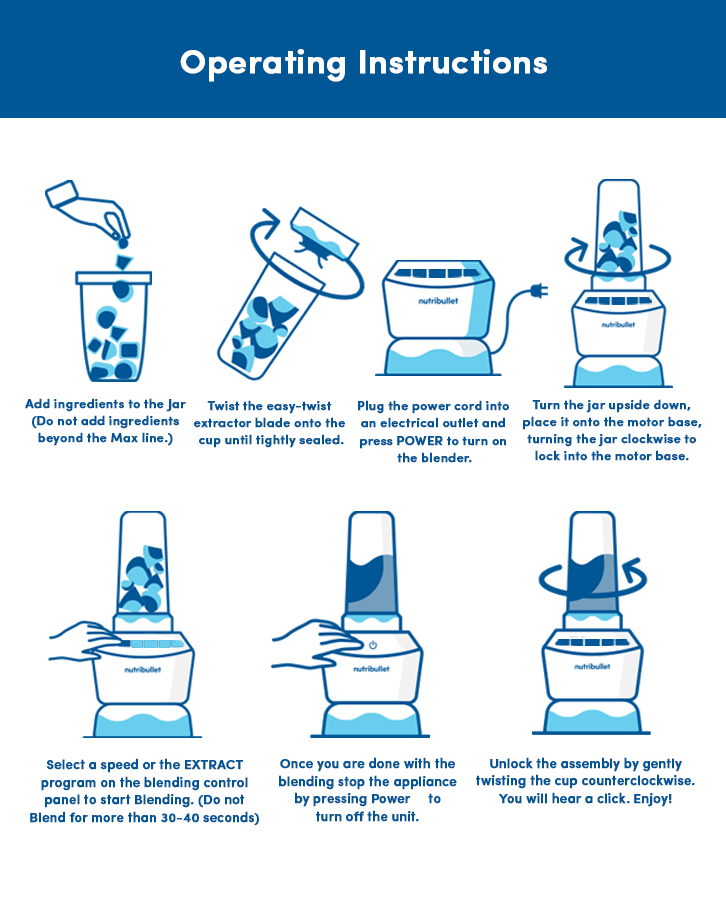 Operating Instructions

nutribullet

nutribullet

Add ingredients to the Jar (Do not add ingredients beyond the Max line.)

Twist the easy-twist extractor blade onto the cup until tightly sealed.

Plug the power cord into an electrical outlet and press POWER to turn on the blender.

Turn the jar upside down, place it onto the motor base, turning the jar clockwise to lock into the motor base.

nutribullet

nutribullet

nutribullet

Select a speed or the EXTRACT program on the blending control panel to start Blending. (Do not Blend for more than 30-40 seconds)

Once you are done with the blending stop the appliance by pressing Power to turn off the unit.

Unlock the assembly by gently twisting the cup counterclockwise. You will hear a click. Enjoy!