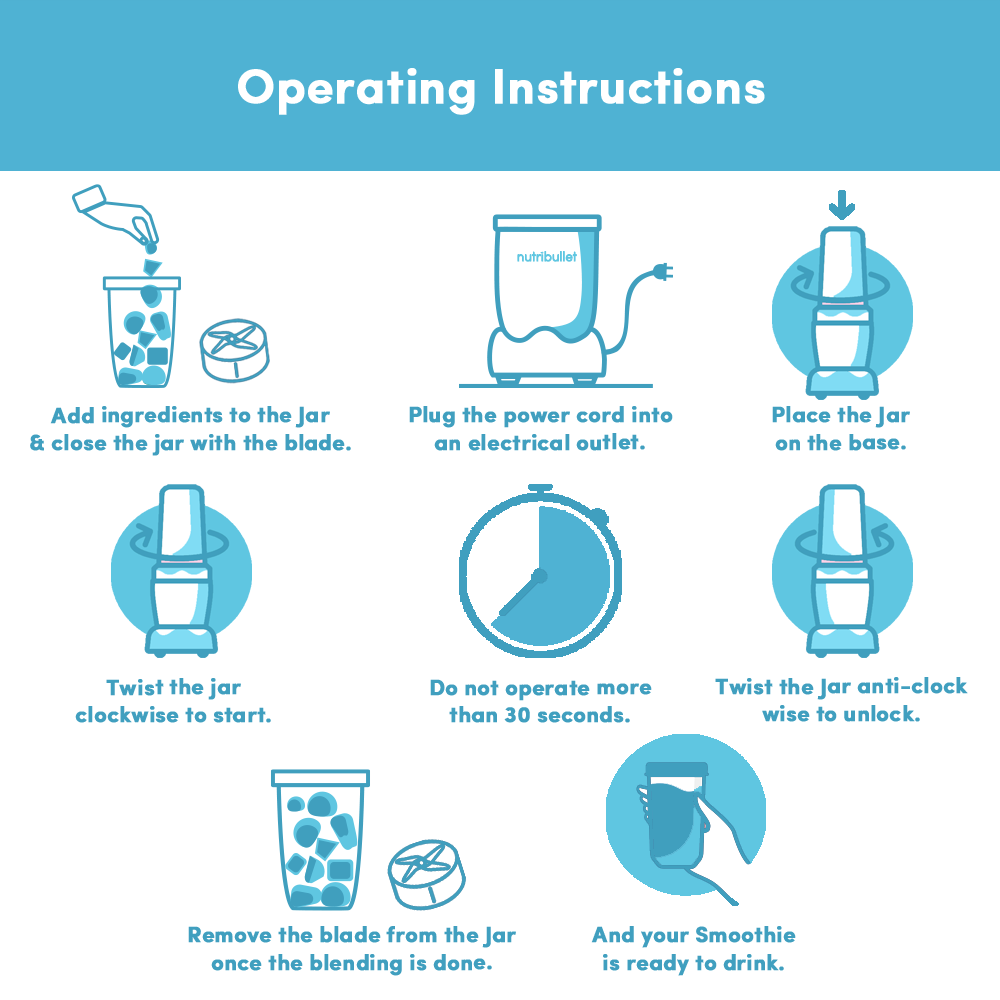 Operating Instructions

Add ingredients to the Jar & close the jar with the blade.

nutribullet

Plug the power cord into an electrical outlet.

Place the Jar on the base.

Twist the jar clockwise to start.

Do not operate more than 30 seconds.

Twist the Jar anti-clock wise to unlock.

Remove the blade from the Jar once the blending is done.

And your Smoothie is ready to drink.